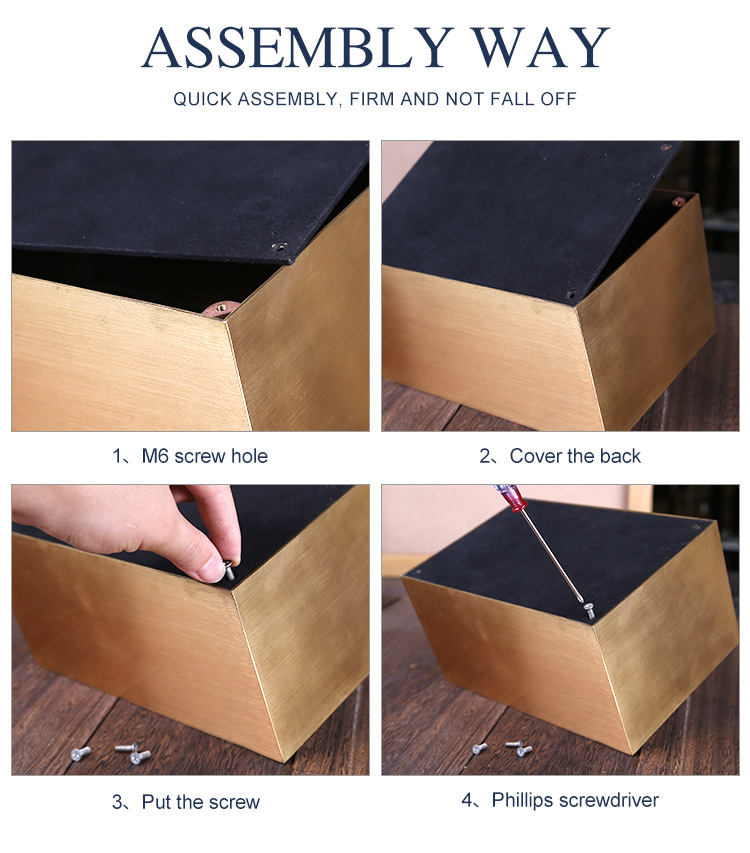 ASSEMBLY WAY

QUICK ASSEMBLY, FIRM AND NOT FALL OFF

1、M6 screw hole

2、Cover the back

3、Put the screw

4、Phillips screwdriver